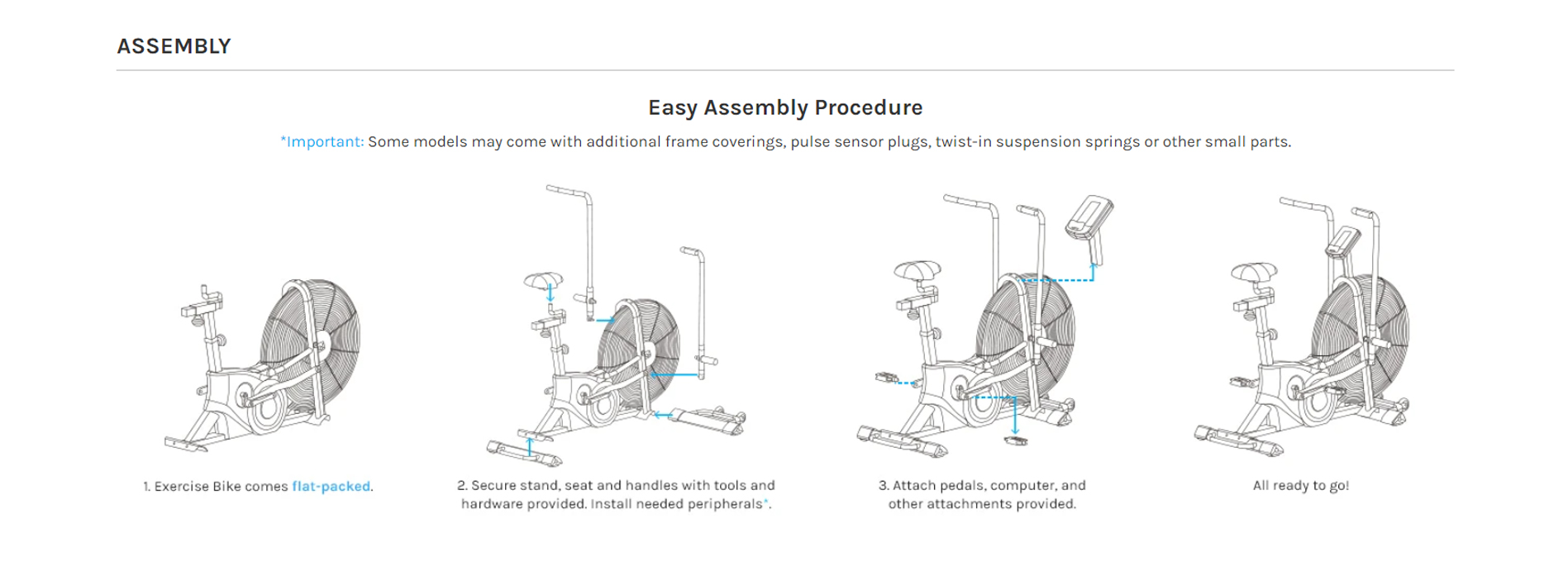 ASSEMBLY

Easy Assembly Procedure

*Important: Some models may come with additional frame coverings, pulse sensor plugs, twist-in suspension springs or other small parts.

1. Exercise Bike comes flat-packed.

2. Secure stand, seat and handles with tools and hardware provided. Install needed peripherals*.

3. Attach pedals, computer, and other attachments provided.

All ready to go!